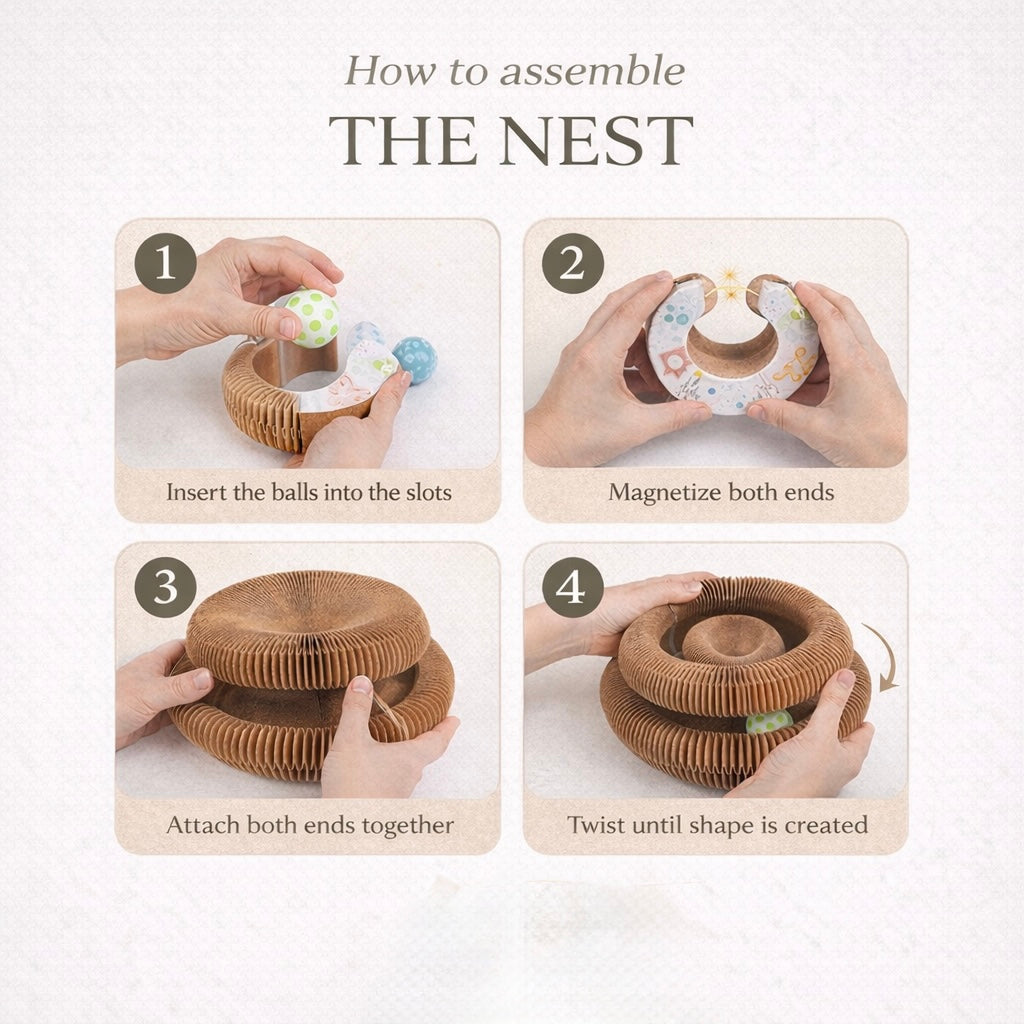 How to assemble
THE NEST

1
Insert the balls into the slots

2
Magnetize both ends

3
Attach both ends together

4
Twist until shape is created